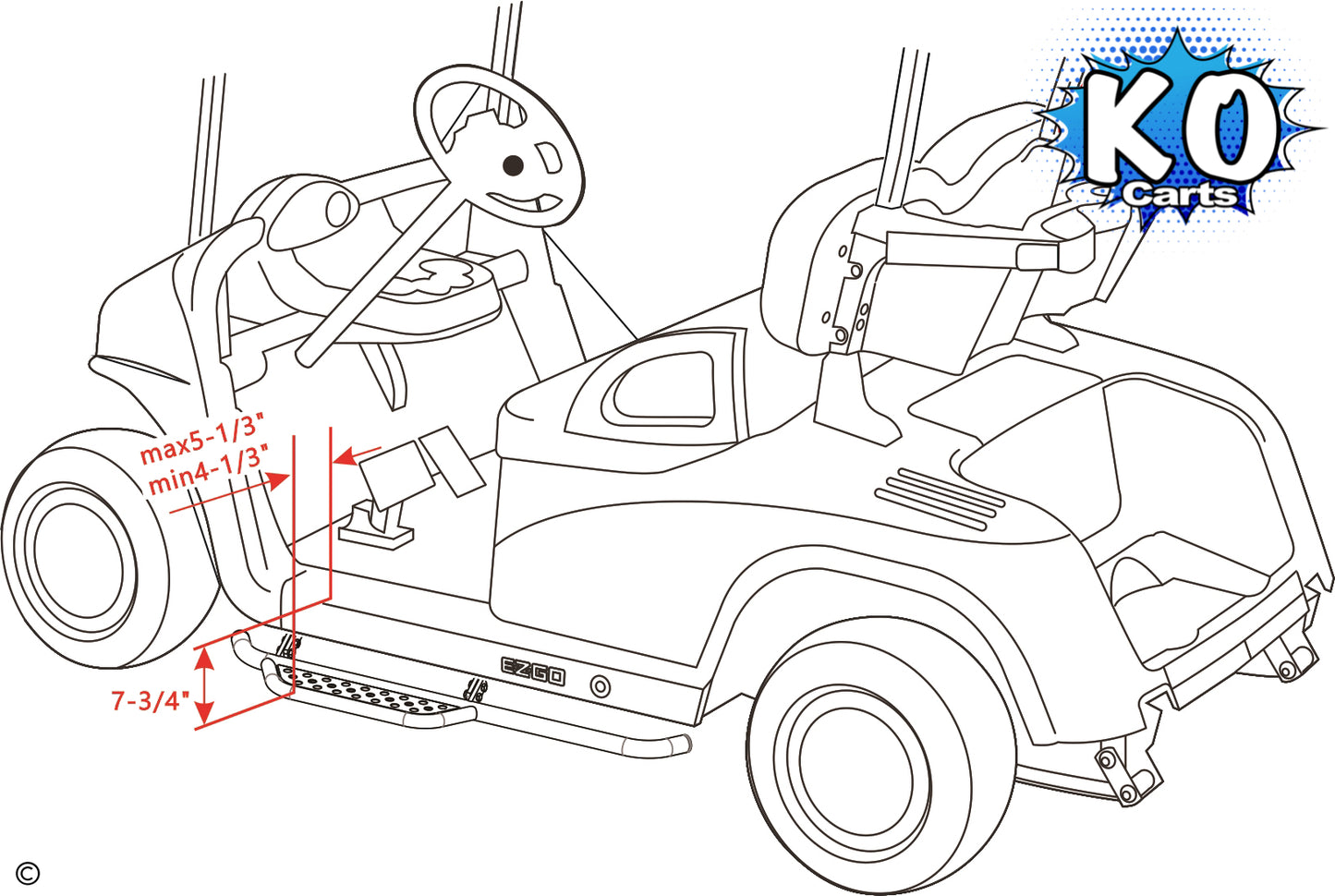 KO
Carts

max5-1/3"
min4-1/3"

7-3/4"

EZGO

©